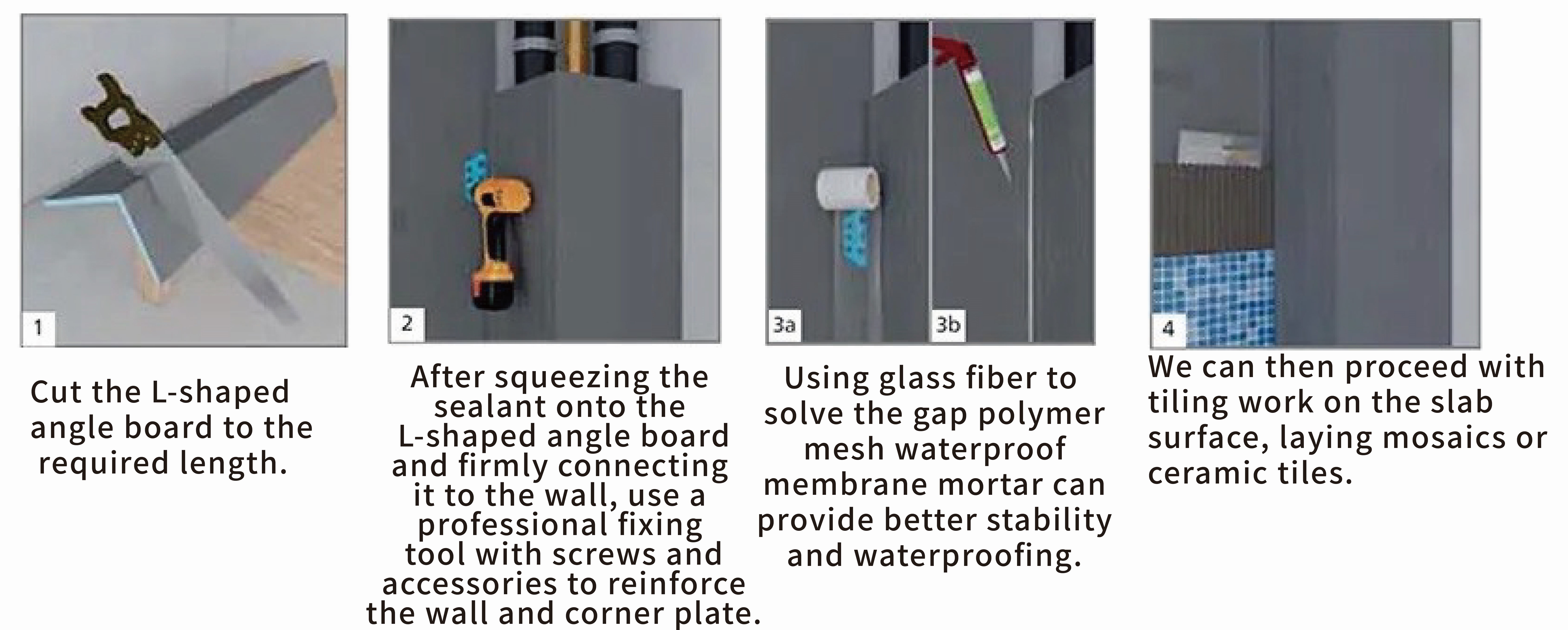 1

Cut the L-shaped angle board to the required length.

2

After squeezing the sealant onto the L-shaped angle board and firmly connecting it to the wall, use a professional fixing tool with screws and accessories to reinforce the wall and corner plate.

3a

3b

Using glass fiber to solve the gap polymer mesh waterproof membrane mortar can provide better stability and waterproofing.

4

We can then proceed with tiling work on the slab surface, laying mosaics or ceramic tiles.